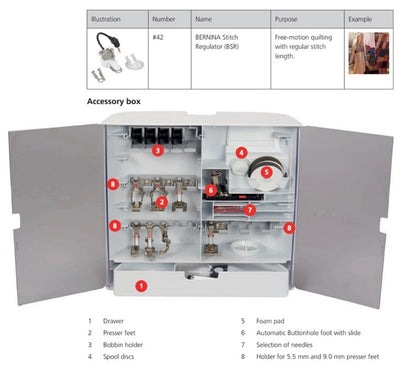 | Illustration | Number | Name | Purpose | Example |
|---|---|---|---|---|
| | #42 | BERNINA Stitch Regulator (BSR) | Free-motion quilting with regular stitch length. | |

**Accessory box**

3

4

5

8

2

6

7

8

8

1

1 Drawer

2 Presser feet

3 Bobbin holder

4 Spool discs

5 Foam pad

6 Automatic Buttonhole foot with slide

7 Selection of needles

8 Holder for 5.5 mm and 9.0 mm presser feet