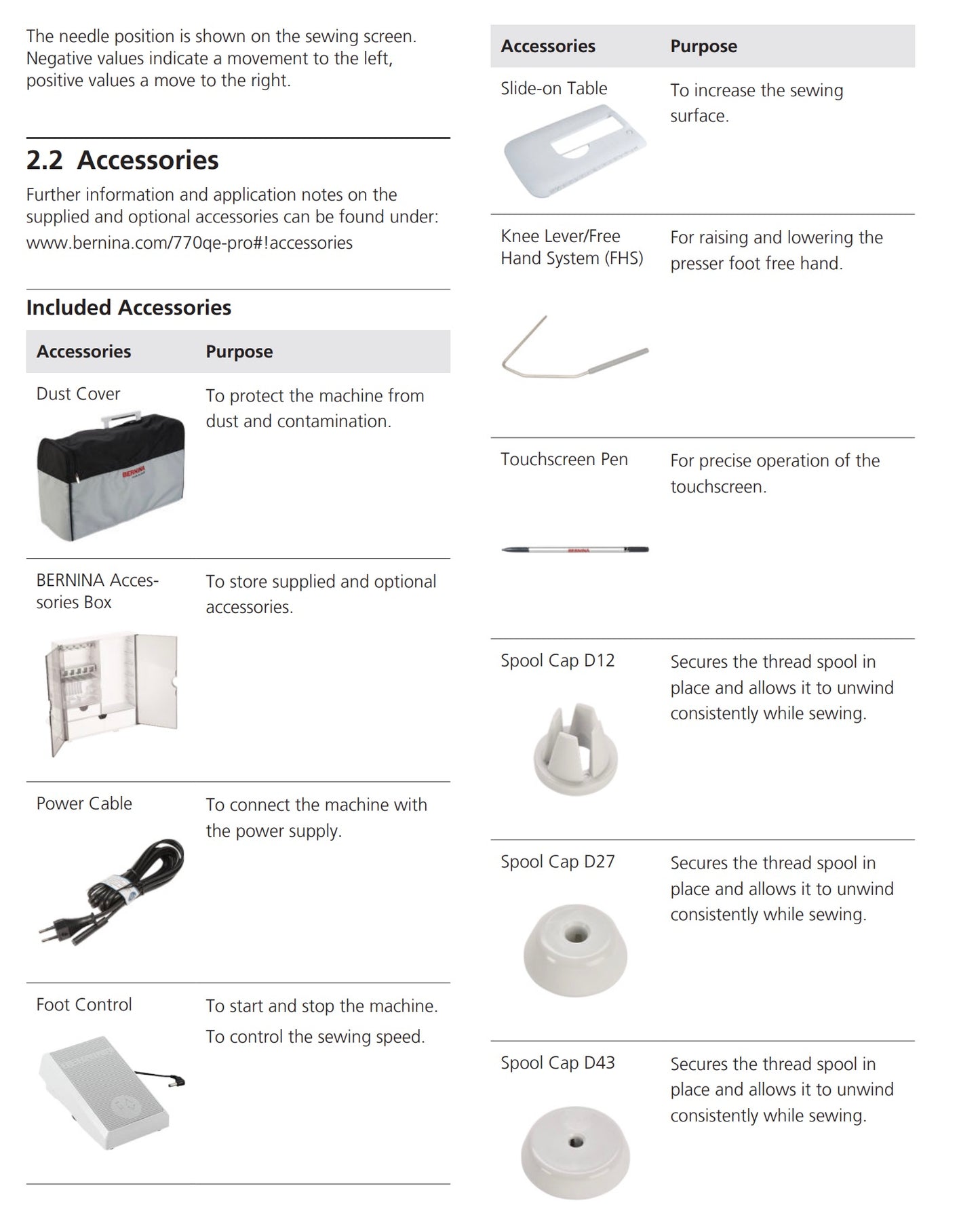 The needle position is shown on the sewing screen. Negative values indicate a movement to the left, positive values a move to the right.

2.2 Accessories

Further information and application notes on the supplied and optional accessories can be found under: www.bernina.com/770qe-pro#!accessories

Included Accessories

| Accessories | Purpose |
|---|---|
| Dust Cover | To protect the machine from dust and contamination. |
| BERNINA Accessories Box | To store supplied and optional accessories. |
| Power Cable | To connect the machine with the power supply. |
| Foot Control | To start and stop the machine. To control the sewing speed. |

| Accessories | Purpose |
|---|---|
| Slide-on Table | To increase the sewing surface. |
| Knee Lever/Free Hand System (FHS) | For raising and lowering the presser foot free hand. |
| Touchscreen Pen | For precise operation of the touchscreen. |
| Spool Cap D12 | Secures the thread spool in place and allows it to unwind consistently while sewing. |
| Spool Cap D27 | Secures the thread spool in place and allows it to unwind consistently while sewing. |
| Spool Cap D43 | Secures the thread spool in place and allows it to unwind consistently while sewing. |