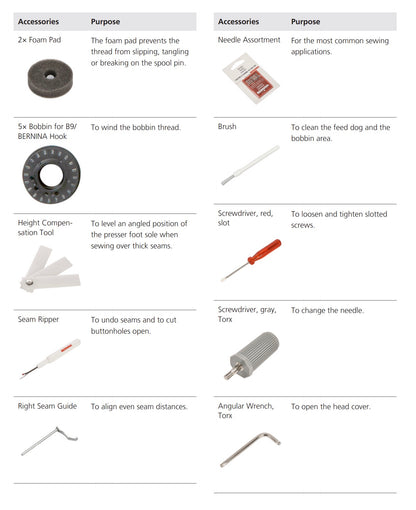 | Accessories | Purpose |
|---|---|
| 2× Foam Pad | The foam pad prevents the thread from slipping, tangling or breaking on the spool pin. |
| 5× Bobbin for B9/ BERNINA Hook | To wind the bobbin thread. |
| Height Compensation Tool | To level an angled position of the presser foot sole when sewing over thick seams. |
| Seam Ripper | To undo seams and to cut buttonholes open. |
| Right Seam Guide | To align even seam distances. |

| Accessories | Purpose |
|---|---|
| Needle Assortment | For the most common sewing applications. |
| Brush | To clean the feed dog and the bobbin area. |
| Screwdriver, red, slot | To loosen and tighten slotted screws. |
| Screwdriver, gray, Torx | To change the needle. |
| Angular Wrench, Torx | To open the head cover. |